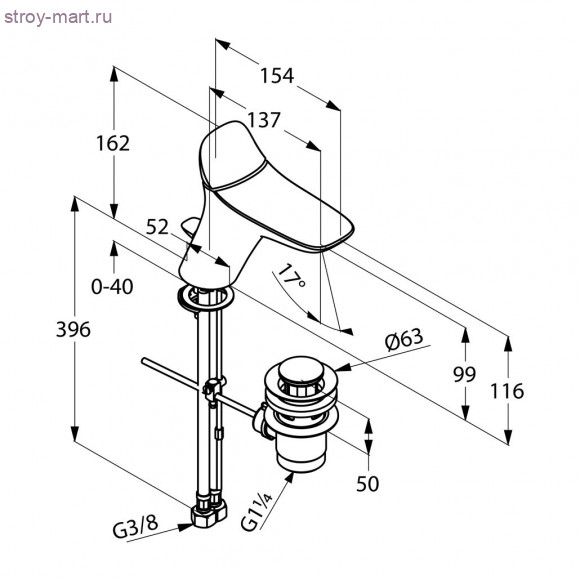 stroy-mart.ru

154

137

162

52

0-40

17°

396

Ø63

99

116

50

G3/8

G1¼