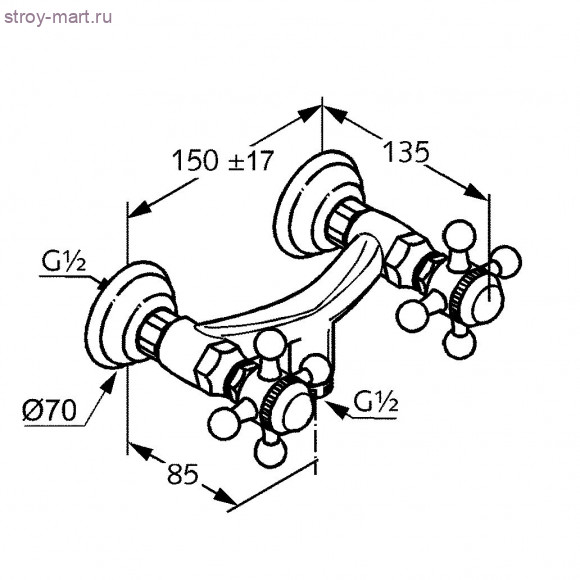 stroy-mart.ru

150 ±17

135

G½

Ø70

G½

85