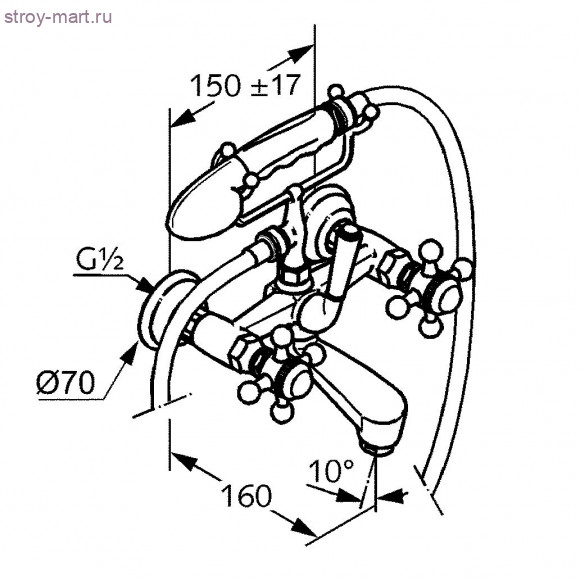 stroy-mart.ru

150 ±17

G½

Ø70

10°

160