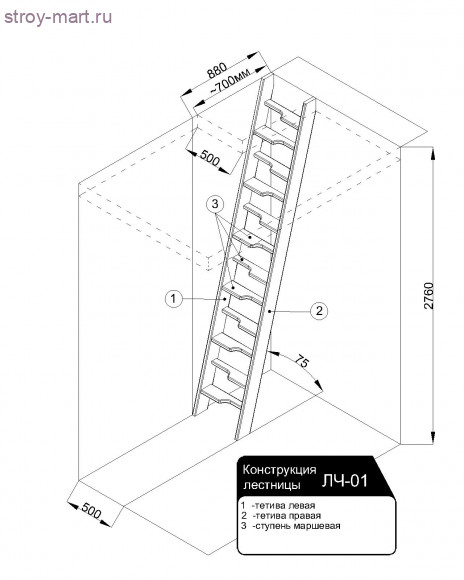 stroy-mart.ru

880
~700мм
500
3
1
2
2760
75
500

Конструкция лестницы ЛЧ-01

1 -тетива левая
2 -тетива правая
3 -ступень маршевая