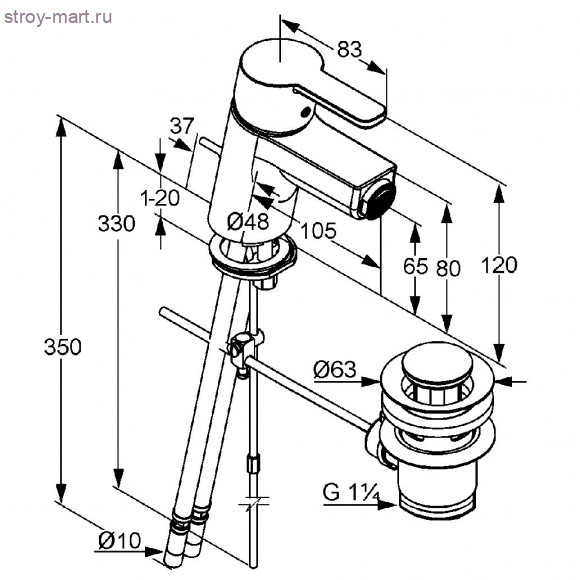 stroy-mart.ru

83

37

1-20

330

Ø48

105

65

80

120

350

Ø63

G 1¼

Ø10