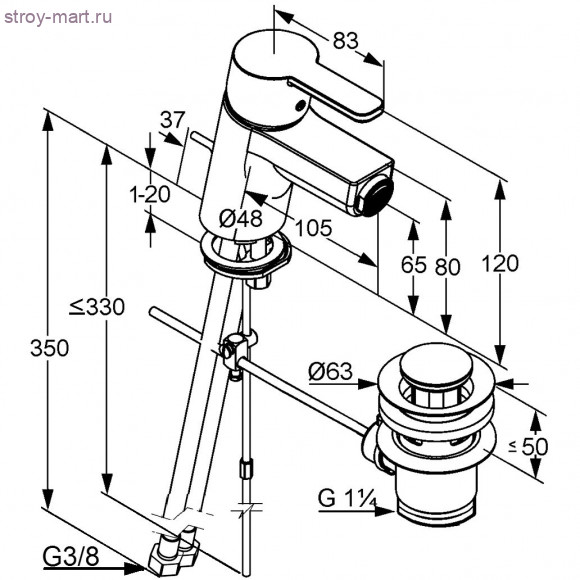 stroy-mart.ru

83

37

1-20

Ø48

105

65

80

120

≤330

350

Ø63

≤ 50

G 1¼

G3/8