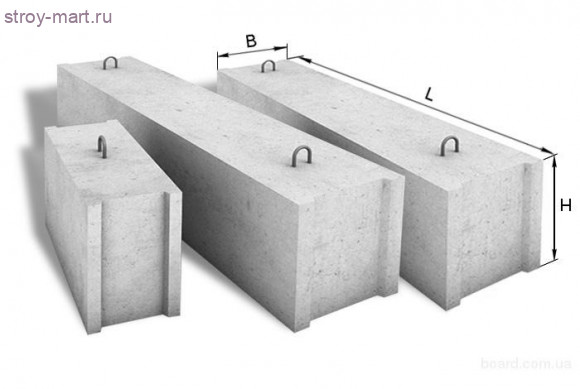 stroy-mart.ru

B

L

H

board.com.ua