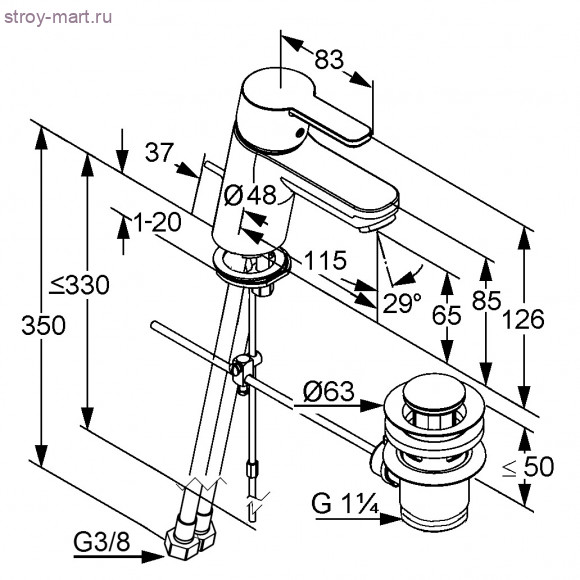 stroy-mart.ru

83

37

Ø48

1-20

115

29°

≤330

350

65

85

126

Ø63

≤ 50

G 1¼

G3/8