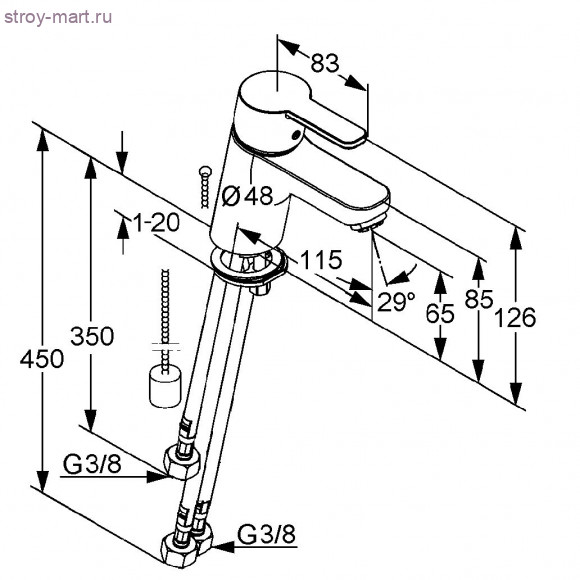 stroy-mart.ru

83

Ø48

1-20

115

29°

65

85

126

350

450

G3/8

G3/8