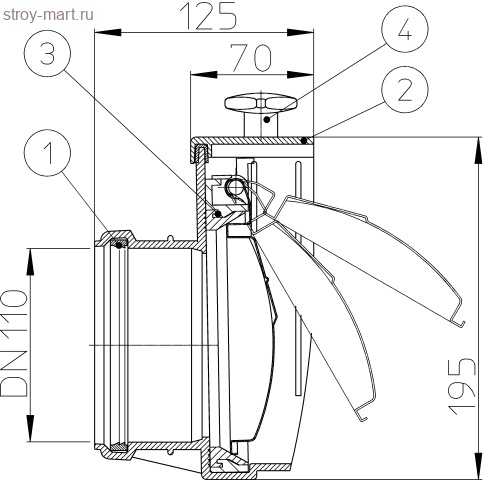 stroy-mart.ru
125
70
3
4
2
1
DN 110
195