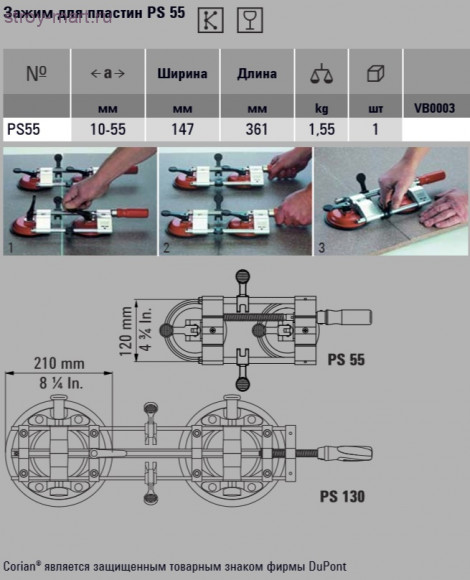 Зажим для пластин PS 55

stroy-mart.ru

| № | ← a → | Ширина | Длина | | | |
|---|---|---|---|---|---|---|
| | мм | мм | мм | kg | шт | VB0003 |
| PS55 | 10-55 | 147 | 361 | 1,55 | 1 | |

1

2

3

120 mm
4 ¾ In.

PS 55

210 mm
8 ¼ In.

PS 130

Corian® является защищенным товарным знаком фирмы DuPont