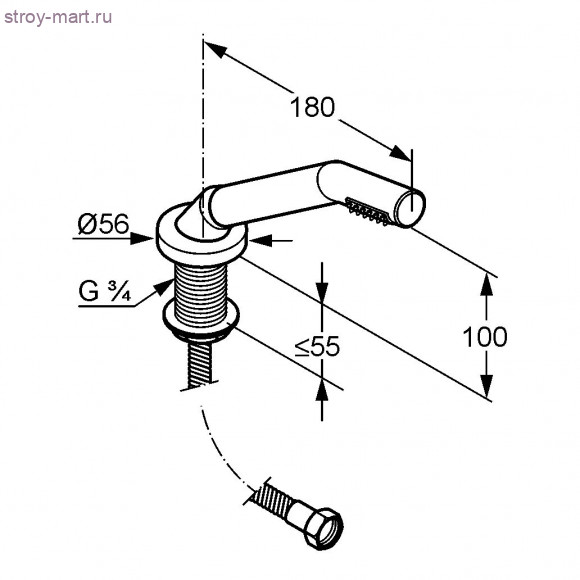 stroy-mart.ru

180

Ø56

G ¾

≤55

100