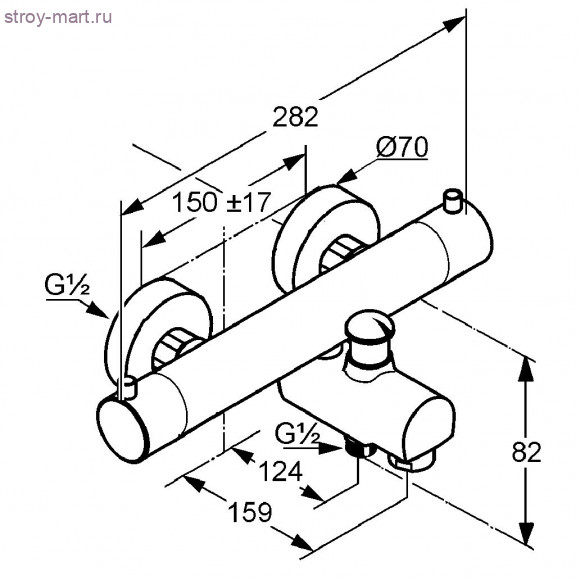 stroy-mart.ru

282

Ø70

150 ±17

G½

G½

124

159

82