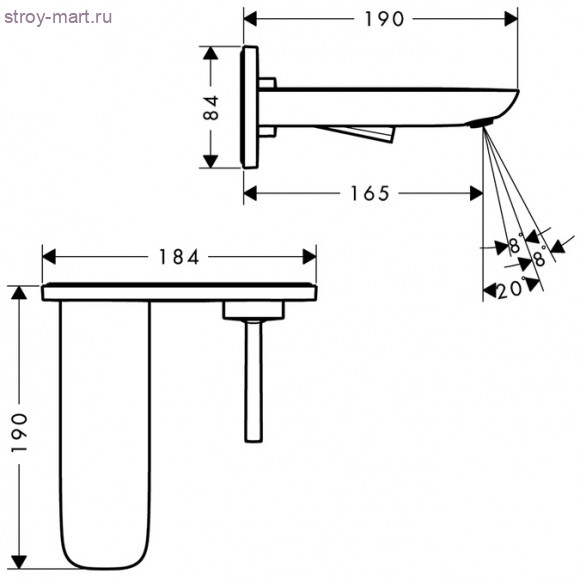 stroy-mart.ru

190

84

165

8°

8°

20°

184

190