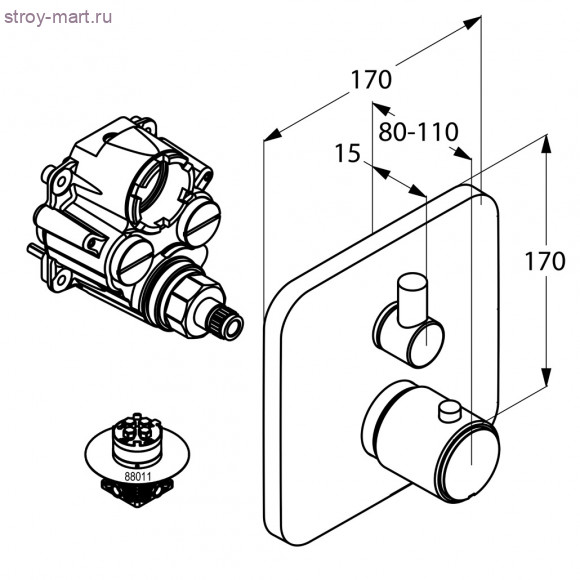 stroy-mart.ru

170

80-110

15

170

88011